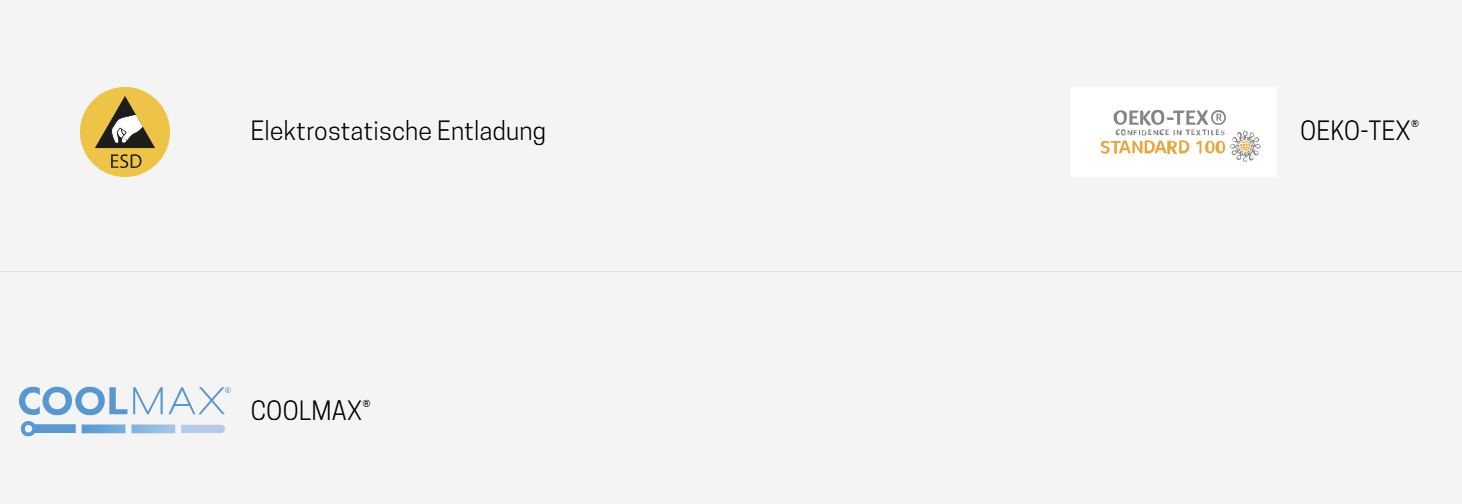 ESD

Elektrostatische Entladung

OEKO-TEX®
CONFIDENCE IN TEXTILES
STANDARD 100

OEKO-TEX®

COOLMAX®

COOLMAX®