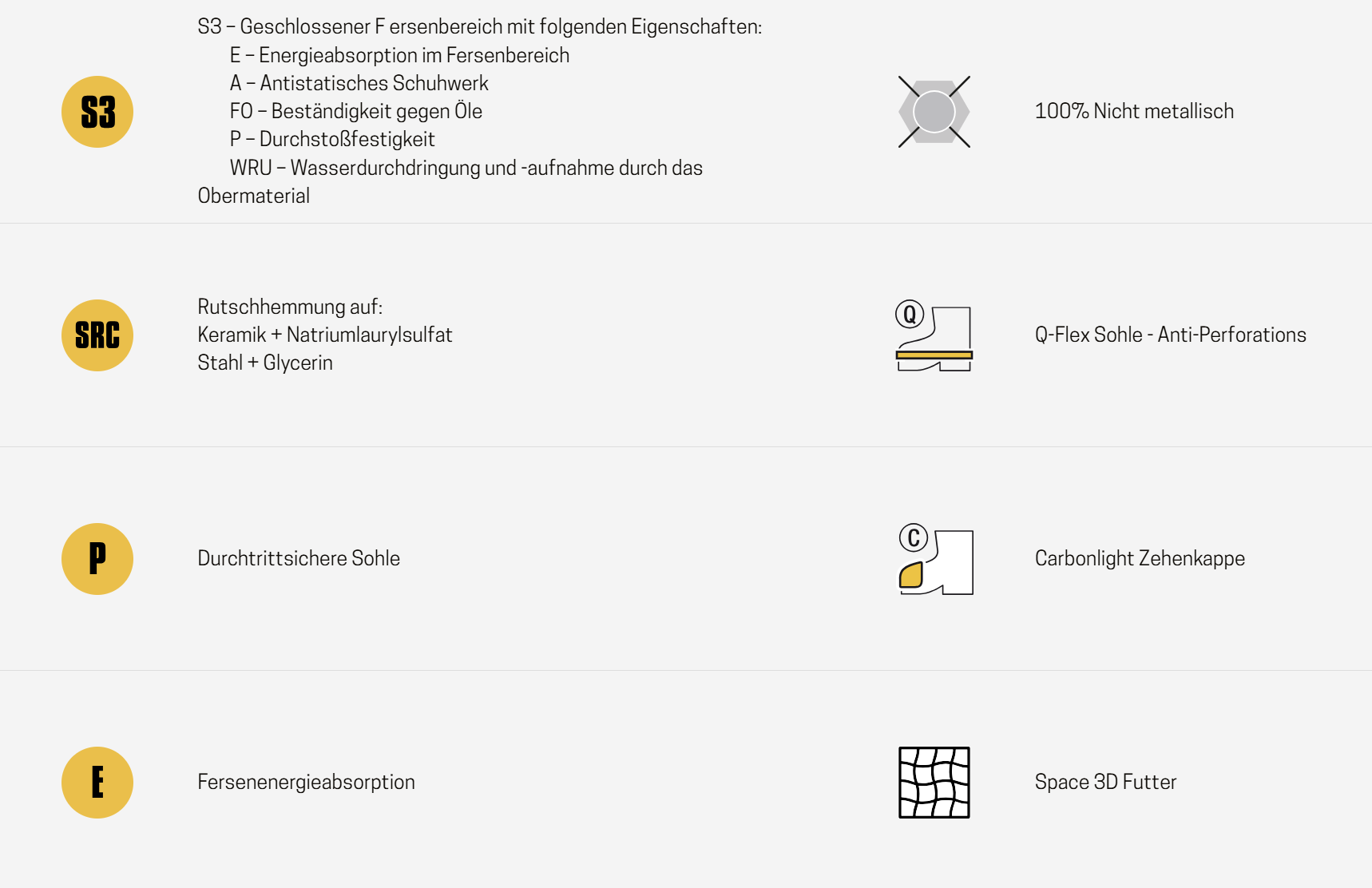 S3

S3 – Geschlossener F ersenbereich mit folgenden Eigenschaften:
E – Energieabsorption im Fersenbereich
A – Antistatisches Schuhwerk
FO – Beständigkeit gegen Öle
P – Durchstoßfestigkeit
WRU – Wasserdurchdringung und -aufnahme durch das Obermaterial

100% Nicht metallisch

SRC

Rutschhemmung auf:
Keramik + Natriumlaurylsulfat
Stahl + Glycerin

Q

Q-Flex Sohle - Anti-Perforations

P

Durchtrittsichere Sohle

C

Carbonlight Zehenkappe

E

Fersenenergieabsorption

Space 3D Futter